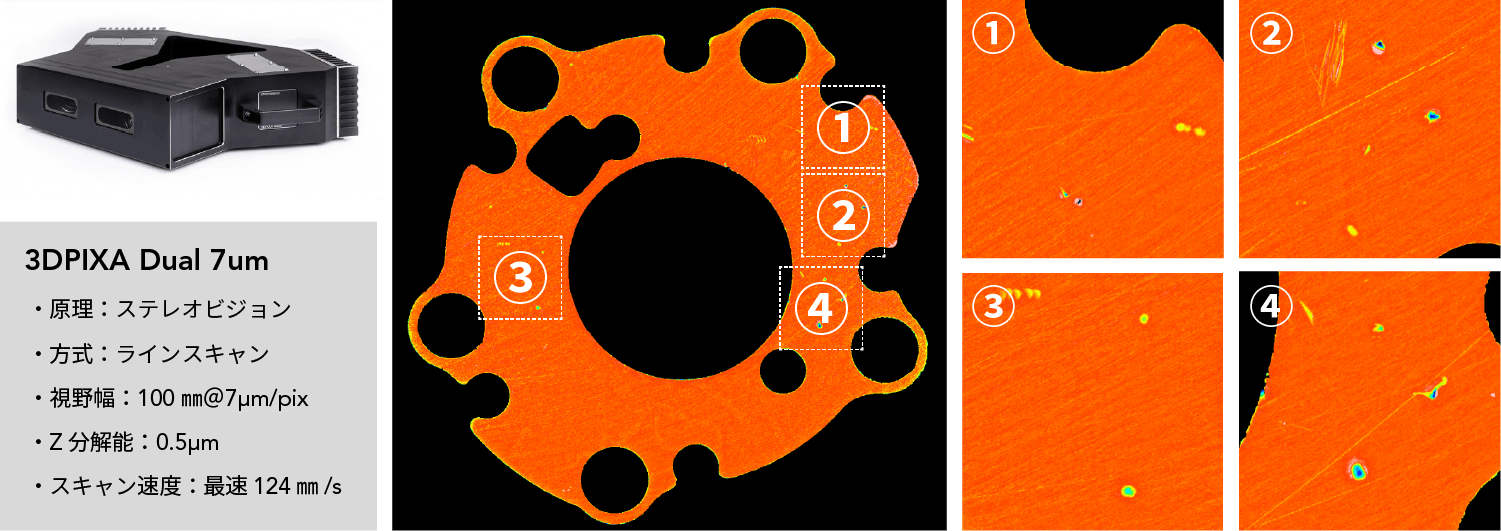 3DPIXA Dual 7um

・原理：ステレオビジョン

・方式：ラインスキャン

・視野幅：100 ㎜@7μm/pix

・Z 分解能：0.5μm

・スキャン速度：最速 124 ㎜ /s

1

2

3

4

1

2

3

4