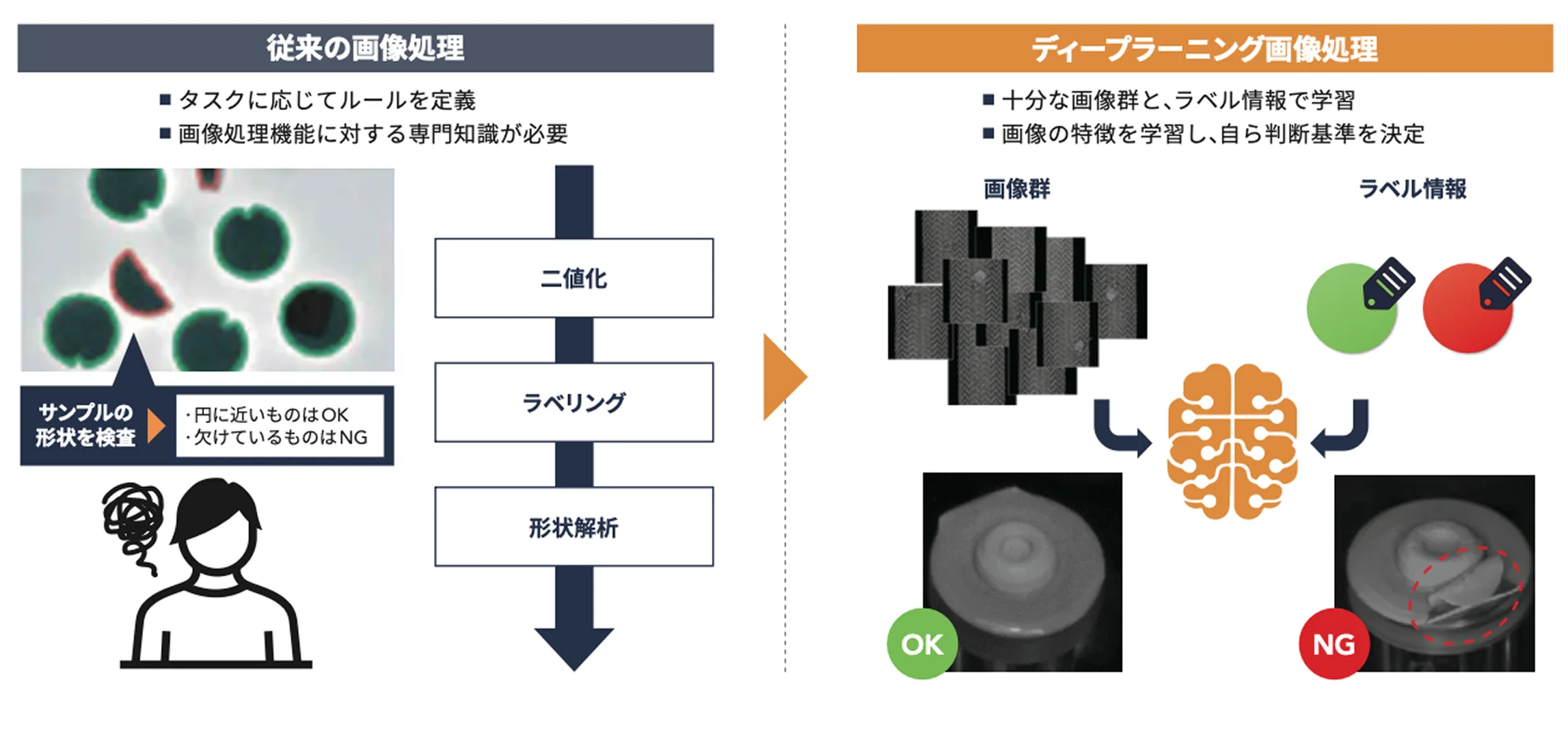 従来の画像処理

■ タスクに応じてルールを定義
■ 画像処理機能に対する専門知識が必要

サンプルの形状を検査

・円に近いものはOK
・欠けているものはNG

二値化

ラベリング

形状解析

ディープラーニング画像処理

■ 十分な画像群と、ラベル情報で学習
■ 画像の特徴を学習し、自ら判断基準を決定

画像群

ラベル情報

OK

NG